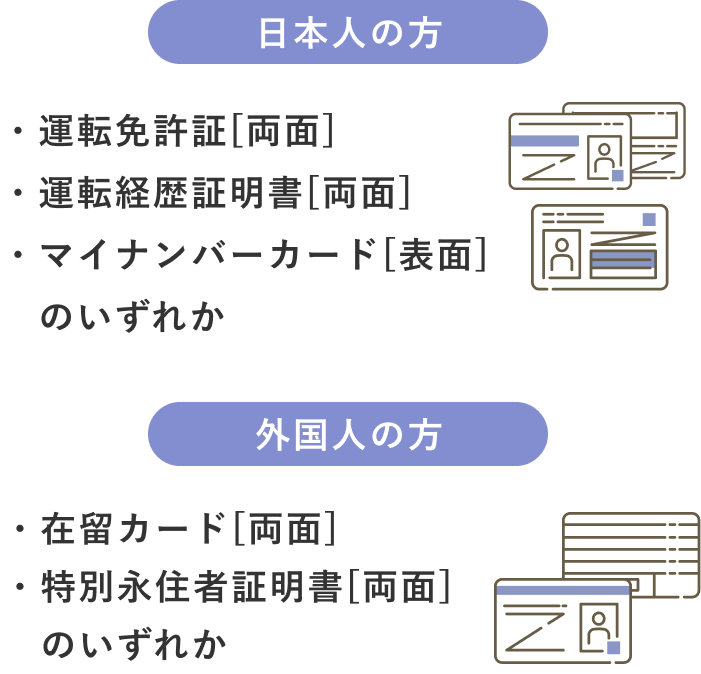 日本人の方

・運転免許証[両面]
・運転経歴証明書[両面]
・マイナンバーカード[表面]
のいずれか

外国人の方

・在留カード[両面]
・特別永住者証明書[両面]
のいずれか